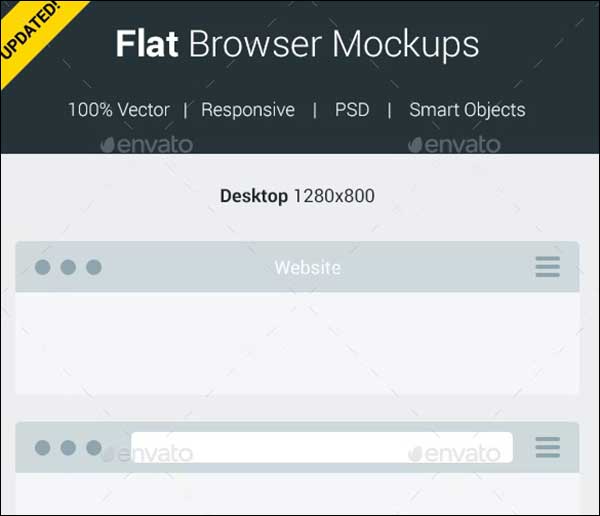 UPDATED!

Flat Browser Mockups

100% Vector | Responsive | PSD | Smart Objects

Desktop 1280x800

Website

envato